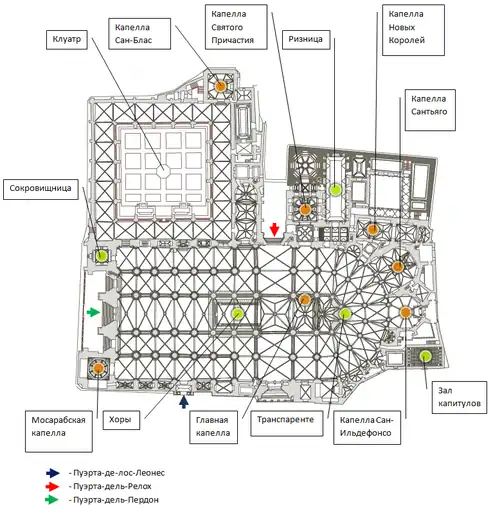 Клуатр

Капелла Сан-Блас

Капелла Святого Причастия

Ризница

Капелла Новых Королей

Капелла Сантьяго

Сокровищница

Мосарабская капелла

Хоры

Главная капелла

Транспаренте

Капелла Сан-Ильдефонсо

Зал капитулов

- Пуэрта-де-лос-Леонес
- Пуэрта-дель-Релох
- Пуэрта-дель-Пердон