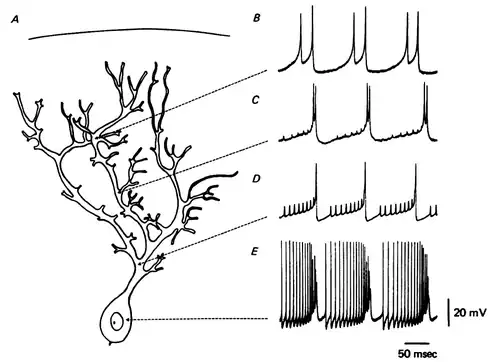 A

B

C

D

E

20 mV

50 msec