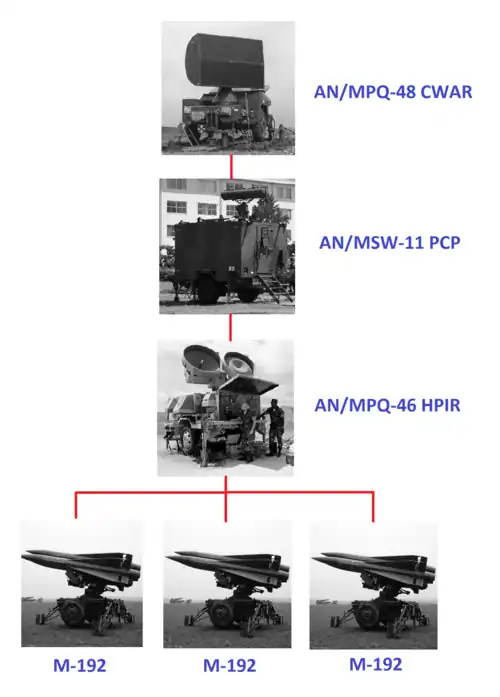 AN/MPQ-48 CWAR

AN/MSW-11 PCP

AN/MPQ-46 HPIR

M-192

M-192

M-192