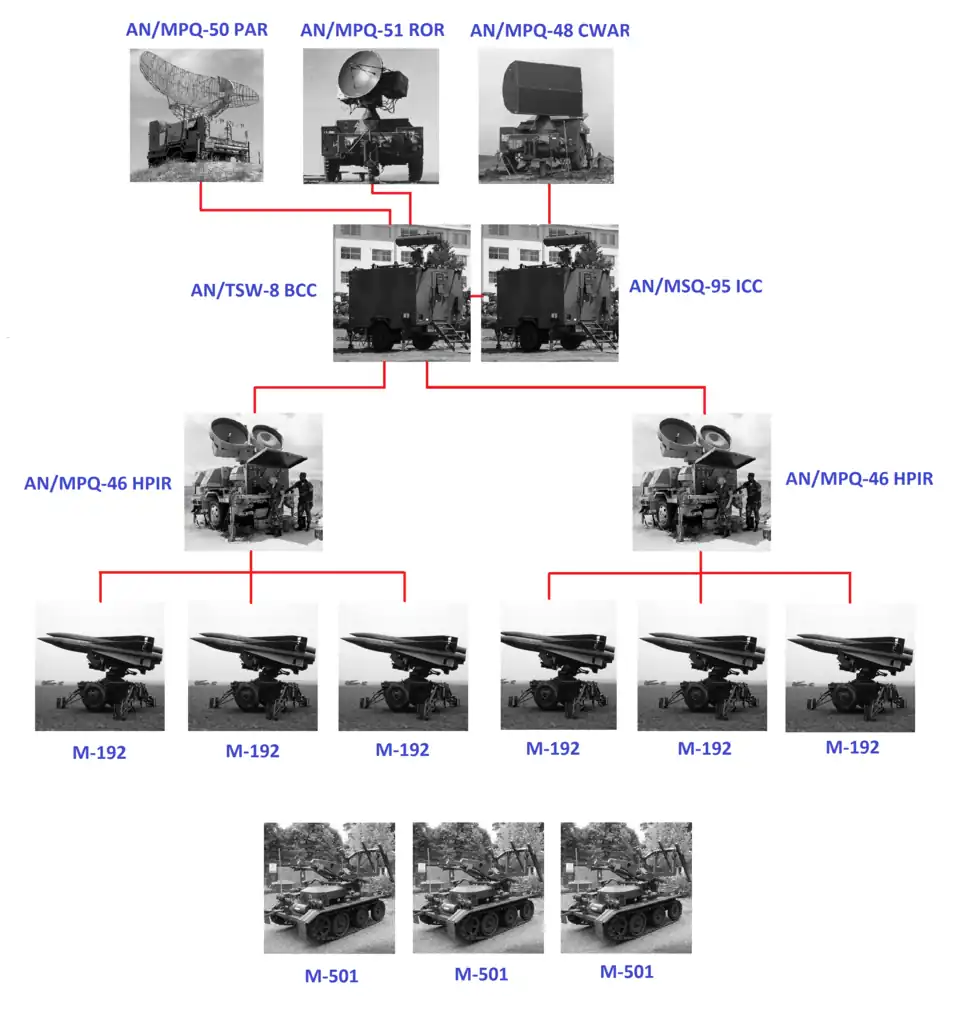 AN/MPQ-50 PAR AN/MPQ-51 ROR AN/MPQ-48 CWAR

AN/TSW-8 BCC

AN/MSQ-95 ICC

AN/MPQ-46 HPIR

AN/MPQ-46 HPIR

M-192 M-192 M-192 M-192 M-192 M-192

M-501 M-501 M-501