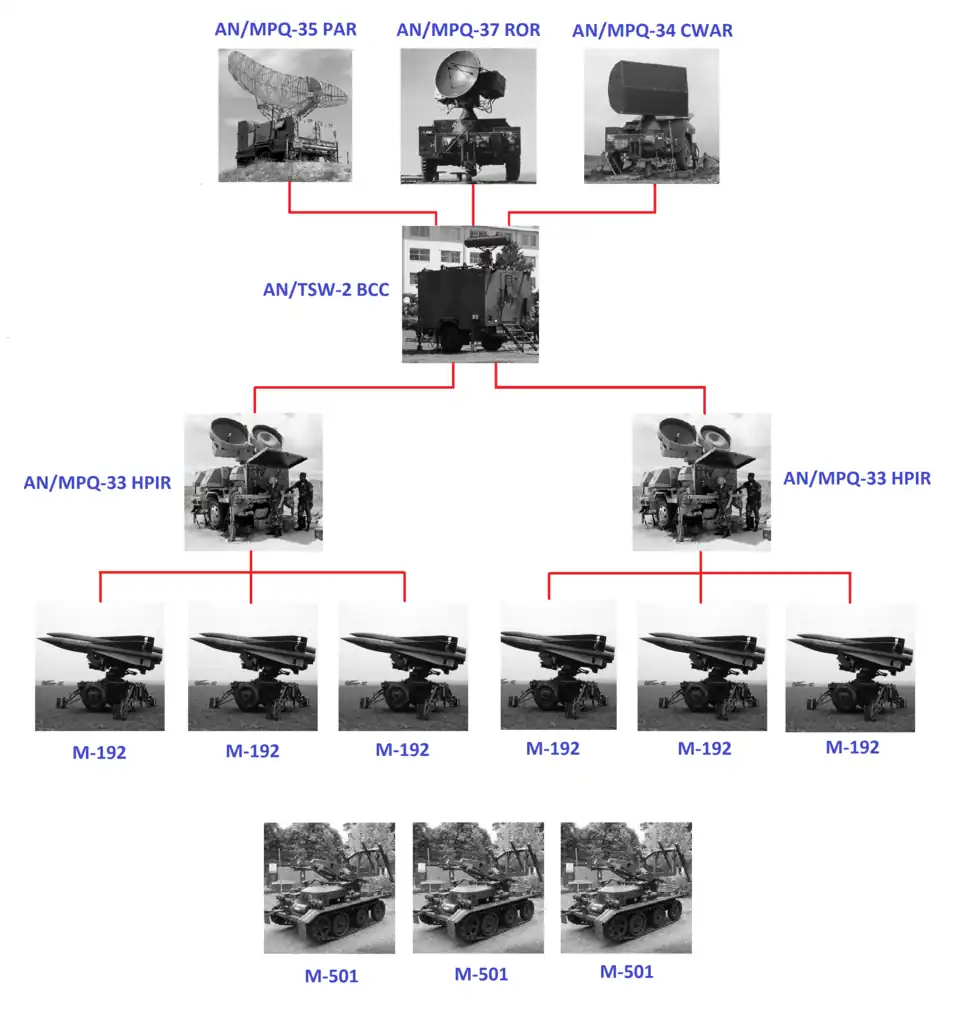 AN/MPQ-35 PAR

AN/MPQ-37 ROR

AN/MPQ-34 CWAR

AN/TSW-2 BCC

AN/MPQ-33 HPIR

AN/MPQ-33 HPIR

M-192

M-192

M-192

M-192

M-192

M-192

M-501

M-501

M-501