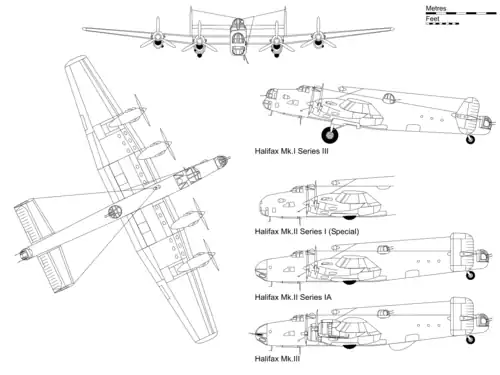 Metres
Feet

Halifax Mk.I Series III

Halifax Mk.II Series I (Special)

Halifax Mk.II Series IA

Halifax Mk.III